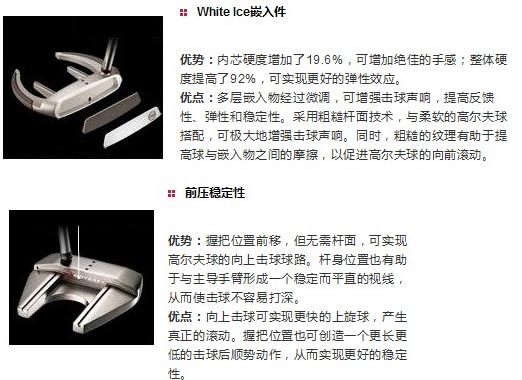 White Ice嵌入件

优势：内芯硬度增加了19.6%，可增加绝佳的手感；整体硬度提高了92%，可实现更好的弹性效应。
优点：多层嵌入物经过微调，可增强击球声响，提高反馈性、弹性和稳定性。采用粗糙杆面技术，与柔软的高尔夫球搭配，可极大地增强击球声响。同时，粗糙的纹理有助于提高球与嵌入物之间的摩擦，以促进高尔夫球的向前滚动。

前压稳定性

优势：握把位置前移，但无需杆面，可实现高尔夫球的向上击球球路。杆身位置也有助于与主导手臂形成一个稳定而平直的视线，从而使击球不容易打深。
优点：向上击球可实现更快的上旋球，产生真正的滚动。握把位置也可创造一个更长更低的击球后顺势动作，从而实现更好的稳定性。