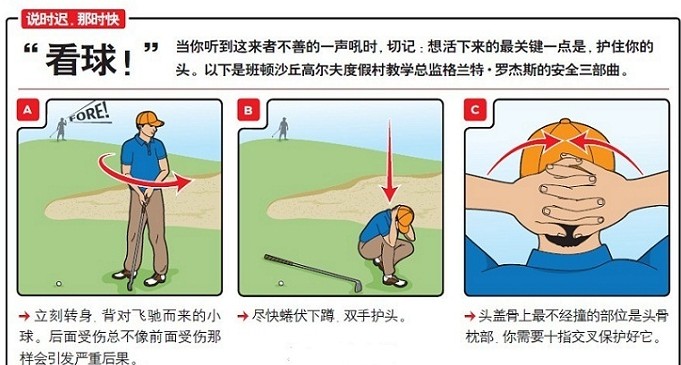 说时迟，那时快

“看球！”

当你听到这来者不善的一声吼时，切记：想活下来的最关键一点是，护住你的头。以下是班顿沙丘高尔夫度假村教学总监格兰特·罗杰斯的安全三部曲。

A

FORE!

→ 立刻转身，背对飞驰而来的小球。后面受伤总不像前面受伤那样会引发严重后果。

B

→ 尽快蜷伏下蹲，双手护头。

C

→ 头盖骨上最不经撞的部位是头骨枕部，你需要十指交叉保护好它。